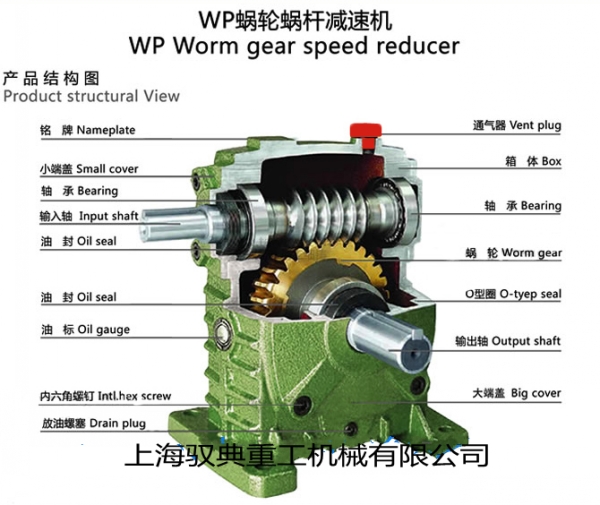 WP蜗轮蜗杆减速机
WP Worm gear speed reducer

产品结构图
Product structural View

铭 牌 Nameplate

小端盖 Small cover

轴 承 Bearing

输入轴 Input shaft

油 封 Oil seal

油 封 Oil seal

油 标 Oil gauge

内六角螺钉 Intl.hex screw

放油螺塞 Drain plug

通气器 Vent plug

箱 体 Box

轴 承 Bearing

蜗 轮 Worm gear

O型圈 O-tyep seal

输出轴 Output shaft

大端盖 Big cover

上海驭典重工机械有限公司